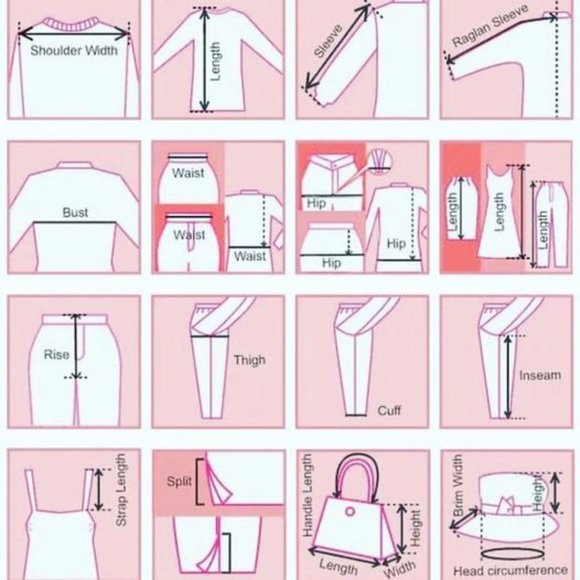 Shoulder Width

Length

Sleeve

Raglan Sleeve

Bust

Waist

Waist

Waist

Hip

Hip

Hip

Length

Length

Length

Rise

Thigh

Cuff

Inseam

Strap Length

Split

Handle Length

Height

Length

Width

Brim Width

Height

Head circumference